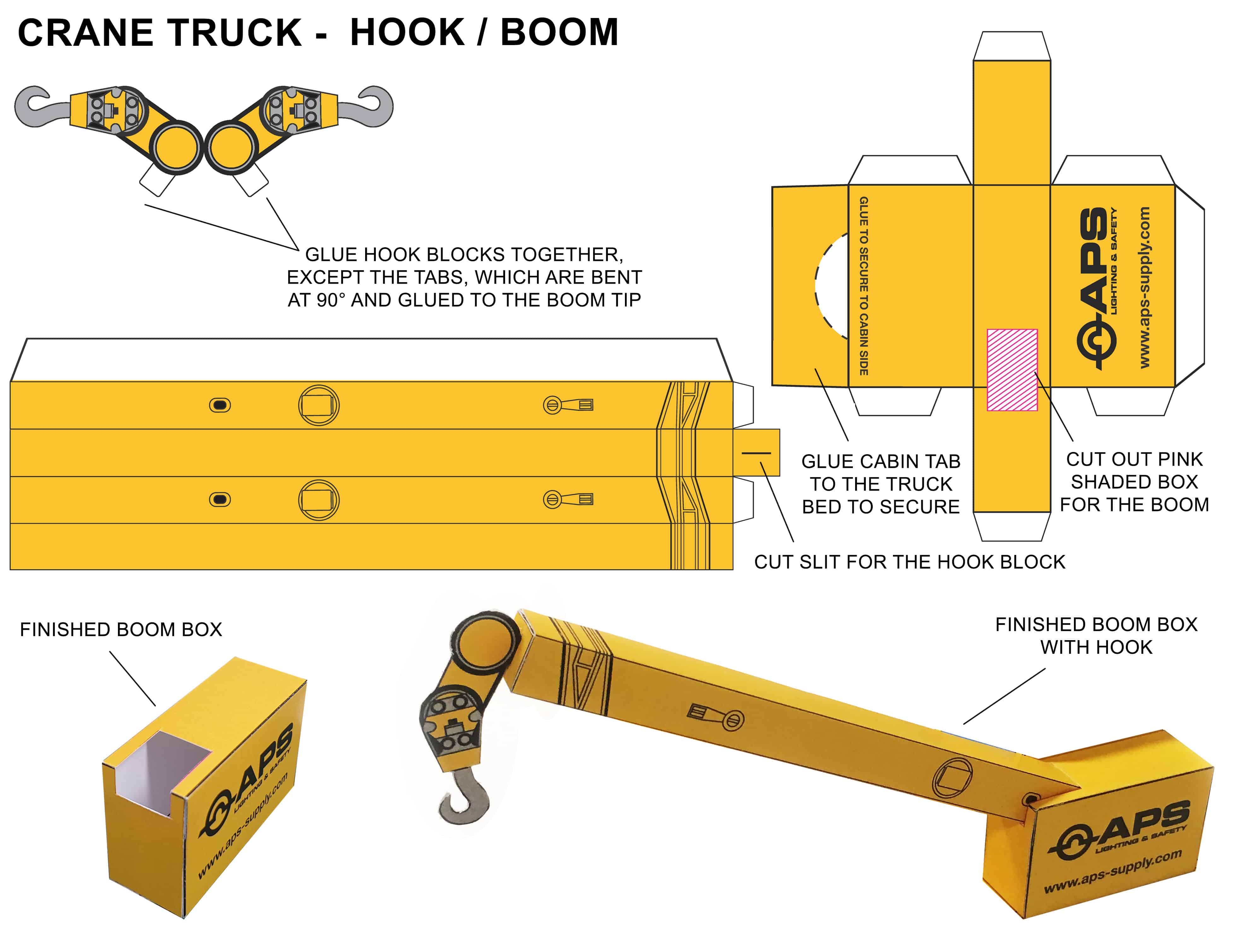 CRANE TRUCK - HOOK / BOOM

GLUE HOOK BLOCKS TOGETHER, EXCEPT THE TABS, WHICH ARE BENT AT 90° AND GLUED TO THE BOOM TIP

GLUE TO SECURE TO CABIN SIDE

APS LIGHTING & SAFETY

www.aps-supply.com

GLUE CABIN TAB TO THE TRUCK BED TO SECURE

CUT OUT PINK SHADED BOX FOR THE BOOM

CUT SLIT FOR THE HOOK BLOCK

FINISHED BOOM BOX

APS LIGHTING & SAFETY

www.aps-supply.com

FINISHED BOOM BOX WITH HOOK

APS LIGHTING & SAFETY

www.aps-supply.com